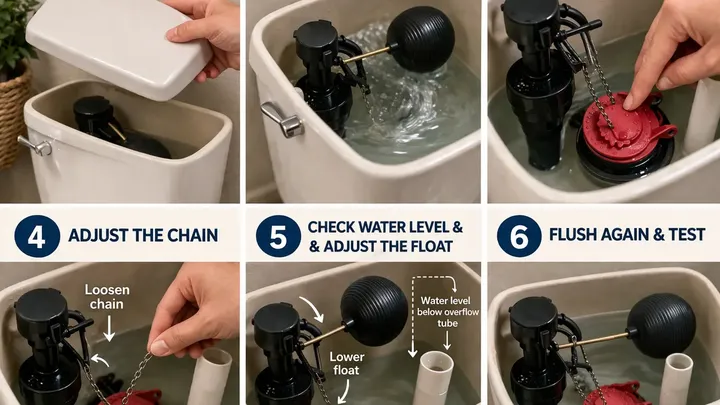 4 ADJUST THE CHAIN

Loosen chain

5 CHECK WATER LEVEL & & ADJUST THE FLOAT

Water level below overflow tube

Lower float

6 FLUSH AGAIN & TEST